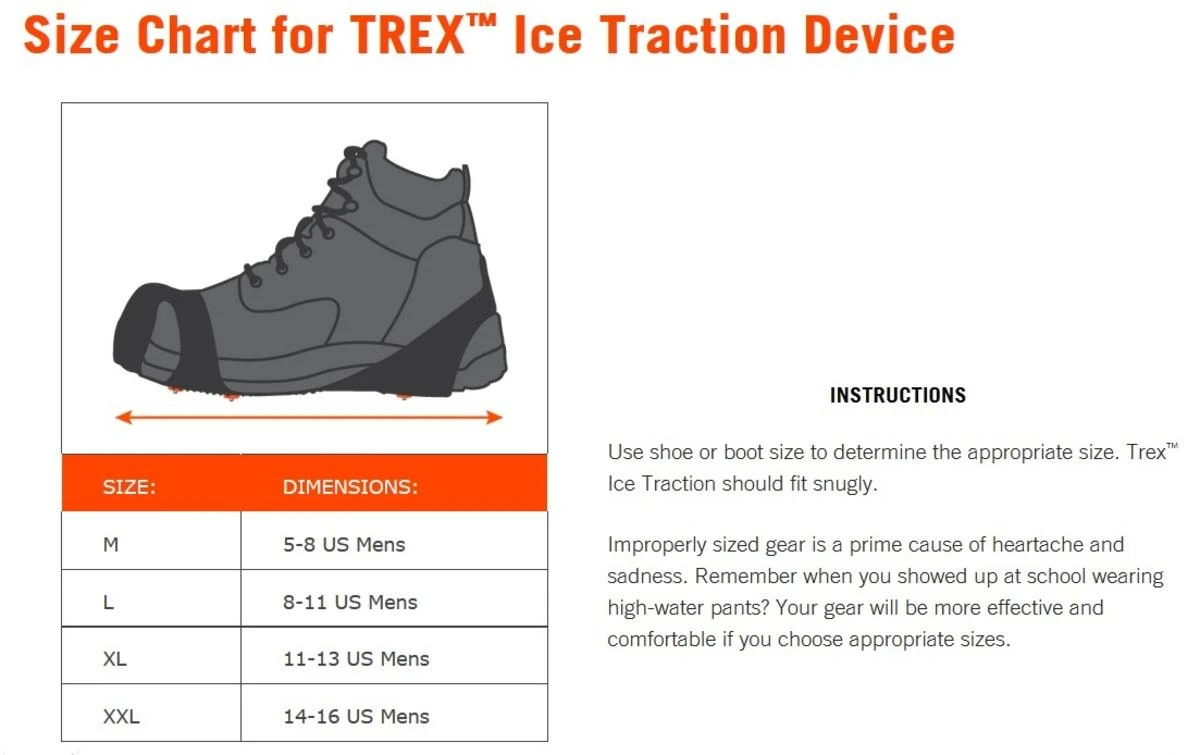 Size Chart for TREX™ Ice Traction Device

| SIZE: | DIMENSIONS: |
|---|---|
| M | 5-8 US Mens |
| L | 8-11 US Mens |
| XL | 11-13 US Mens |
| XXL | 14-16 US Mens |

INSTRUCTIONS

Use shoe or boot size to determine the appropriate size. Trex™ Ice Traction should fit snugly.

Improperly sized gear is a prime cause of heartache and sadness. Remember when you showed up at school wearing high-water pants? Your gear will be more effective and comfortable if you choose appropriate sizes.