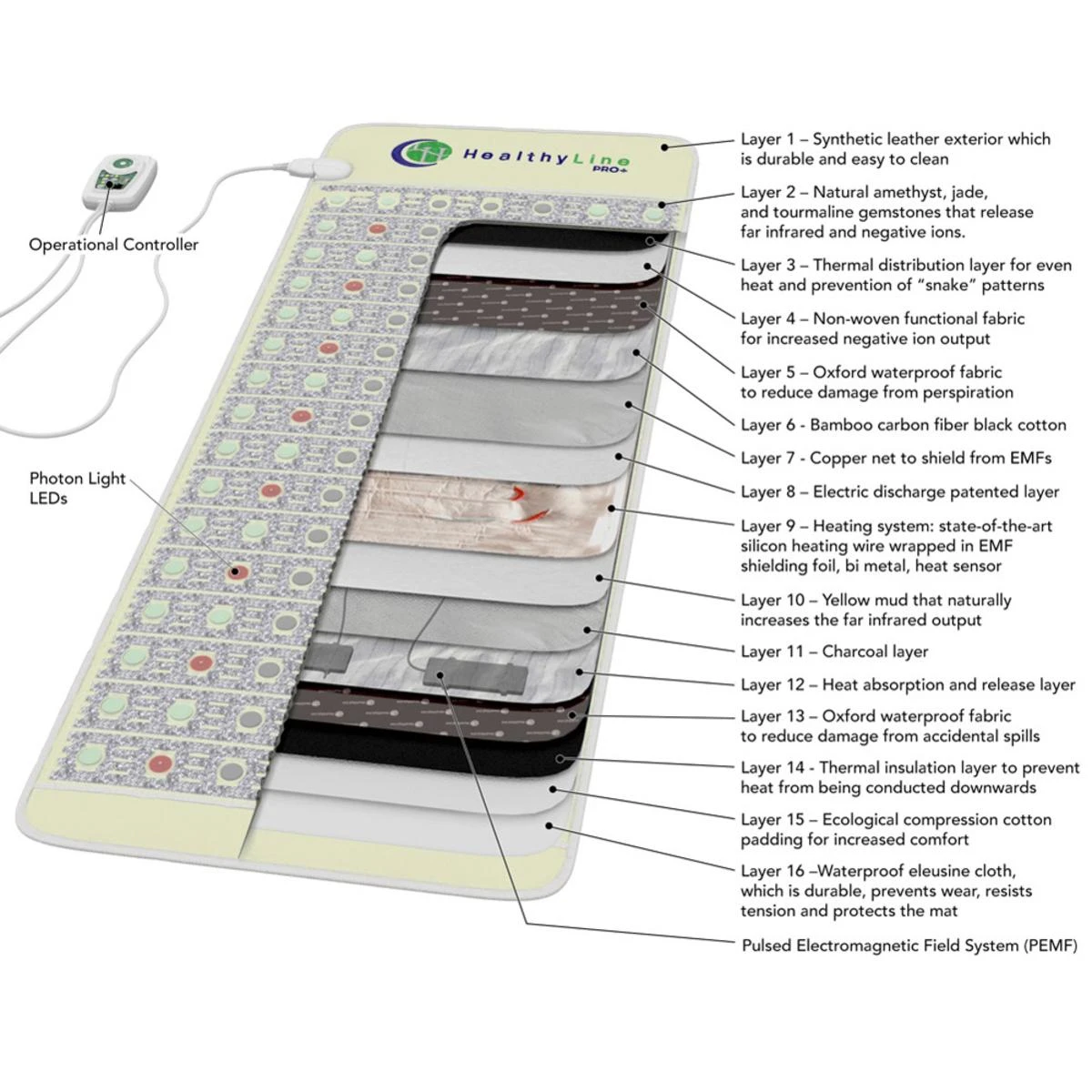 HealthyLine PRO+

Operational Controller

Photon Light LEDs

Layer 1 – Synthetic leather exterior which is durable and easy to clean

Layer 2 – Natural amethyst, jade, and tourmaline gemstones that release far infrared and negative ions.

Layer 3 – Thermal distribution layer for even heat and prevention of "snake" patterns

Layer 4 – Non-woven functional fabric for increased negative ion output

Layer 5 – Oxford waterproof fabric to reduce damage from perspiration

Layer 6 - Bamboo carbon fiber black cotton

Layer 7 - Copper net to shield from EMFs

Layer 8 – Electric discharge patented layer

Layer 9 – Heating system: state-of-the-art silicon heating wire wrapped in EMF shielding foil, bi metal, heat sensor

Layer 10 – Yellow mud that naturally increases the far infrared output

Layer 11 – Charcoal layer

Layer 12 – Heat absorption and release layer

Layer 13 – Oxford waterproof fabric to reduce damage from accidental spills

Layer 14 - Thermal insulation layer to prevent heat from being conducted downwards

Layer 15 – Ecological compression cotton padding for increased comfort

Layer 16 –Waterproof eleusine cloth, which is durable, prevents wear, resists tension and protects the mat

Pulsed Electromagnetic Field System (PEMF)