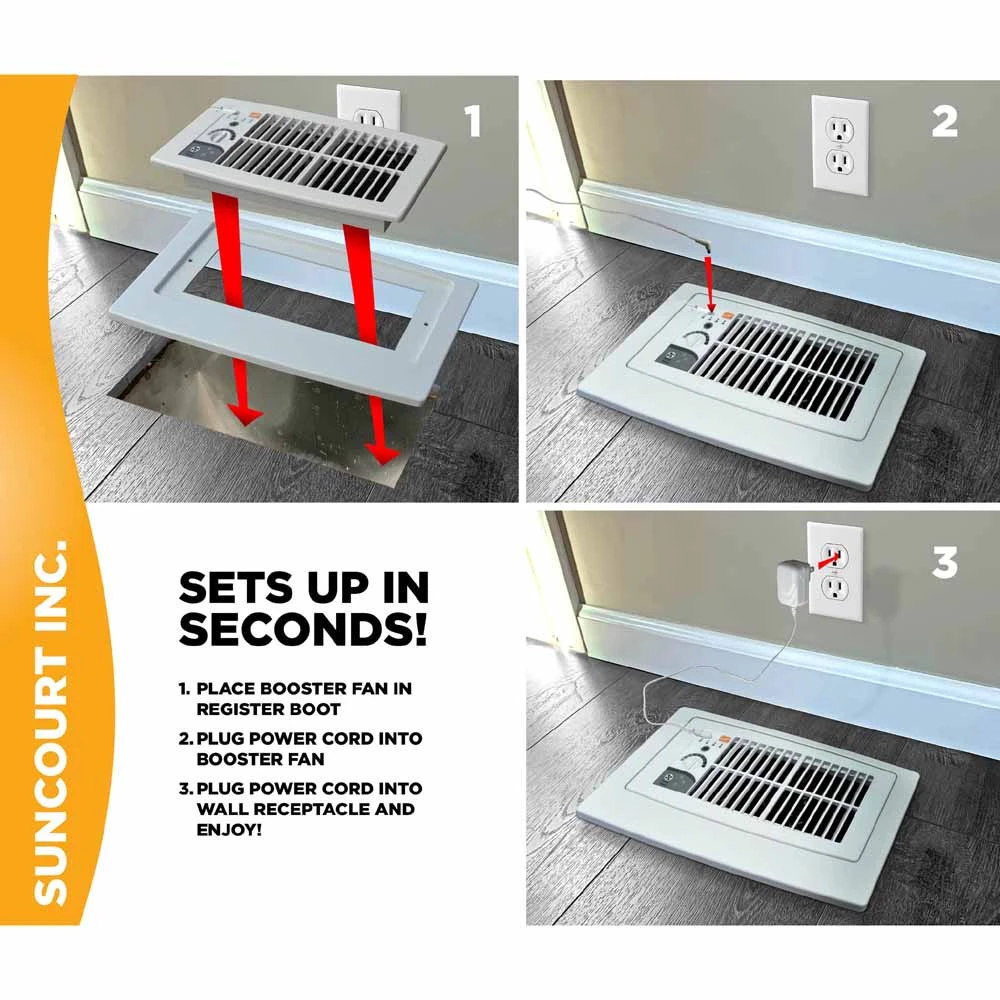 SUNCOURT INC.

1

2

3

SETS UP IN SECONDS!

1. PLACE BOOSTER FAN IN REGISTER BOOT

2. PLUG POWER CORD INTO BOOSTER FAN

3. PLUG POWER CORD INTO WALL RECEPTACLE AND ENJOY!