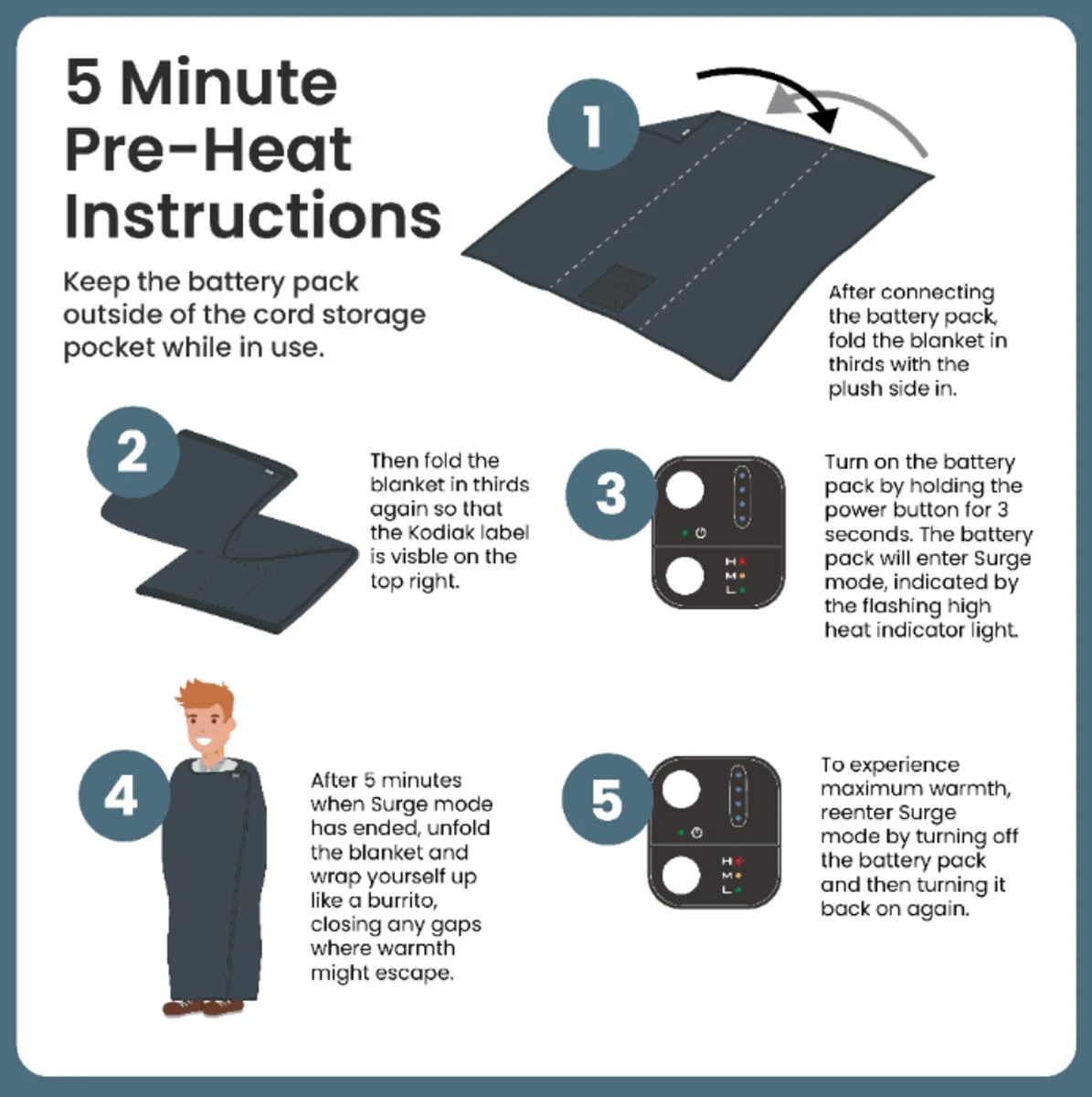 5 Minute Pre-Heat Instructions

Keep the battery pack outside of the cord storage pocket while in use.

1

After connecting the battery pack, fold the blanket in thirds with the plush side in.

2

Then fold the blanket in thirds again so that the Kodiak label is visble on the top right.

3

H
M
L

Turn on the battery pack by holding the power button for 3 seconds. The battery pack will enter Surge mode, indicated by the flashing high heat indicator light.

4

After 5 minutes when Surge mode has ended, unfold the blanket and wrap yourself up like a burrito, closing any gaps where warmth might escape.

5

H
M
L

To experience maximum warmth, reenter Surge mode by turning off the battery pack and then turning it back on again.