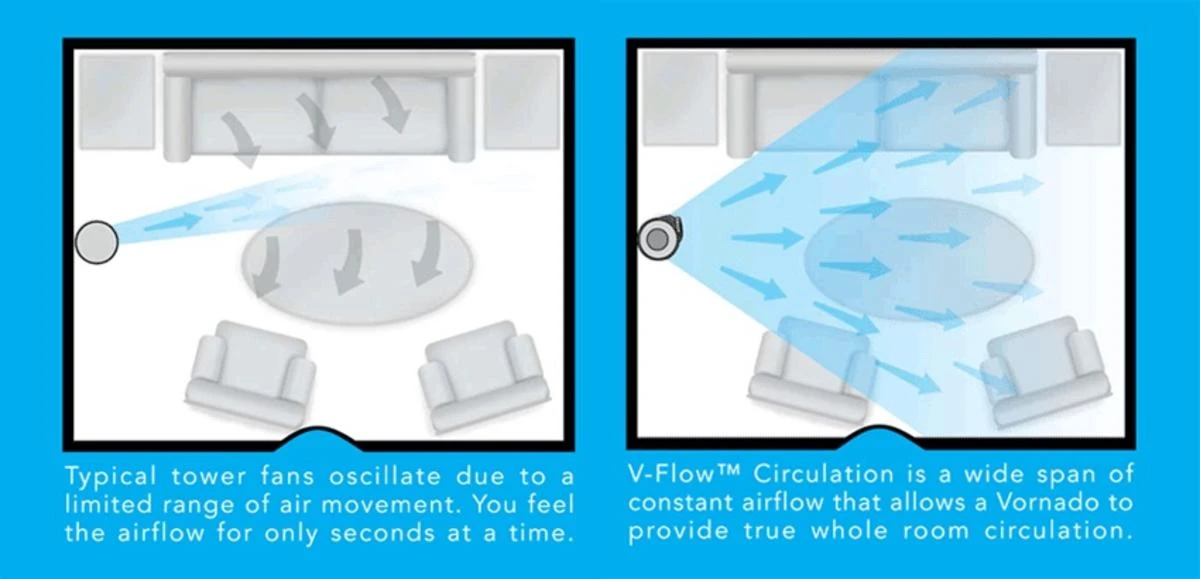 Typical tower fans oscillate due to a limited range of air movement. You feel the airflow for only seconds at a time.

V-Flow™ Circulation is a wide span of constant airflow that allows a Vornado to provide true whole room circulation.