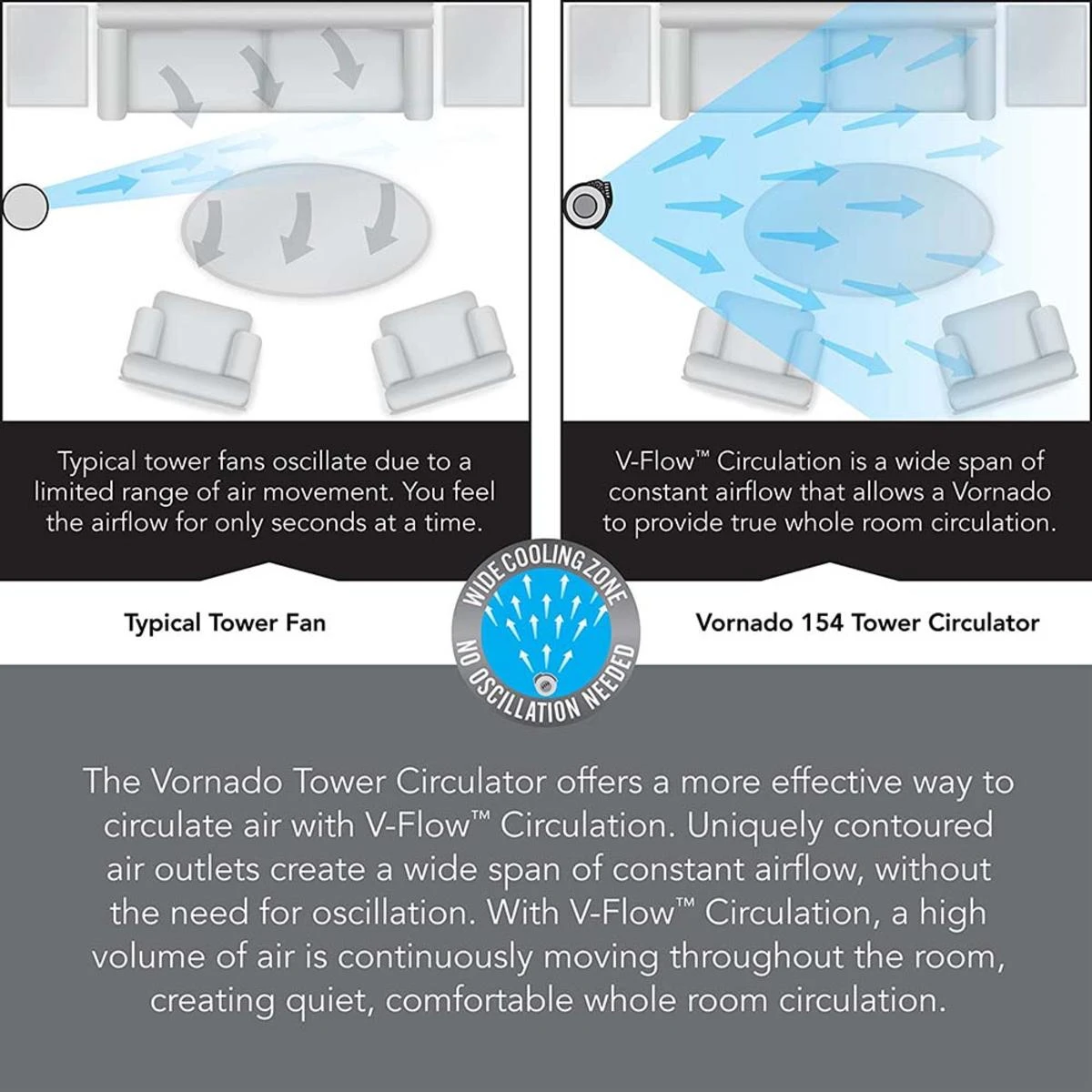 Typical tower fans oscillate due to a limited range of air movement. You feel the airflow for only seconds at a time.

Typical Tower Fan

V-Flow™ Circulation is a wide span of constant airflow that allows a Vornado to provide true whole room circulation.

Vornado 154 Tower Circulator

WIDE COOLING ZONE
NO OSCILLATION NEEDED

The Vornado Tower Circulator offers a more effective way to circulate air with V-Flow™ Circulation. Uniquely contoured air outlets create a wide span of constant airflow, without the need for oscillation. With V-Flow™ Circulation, a high volume of air is continuously moving throughout the room, creating quiet, comfortable whole room circulation.